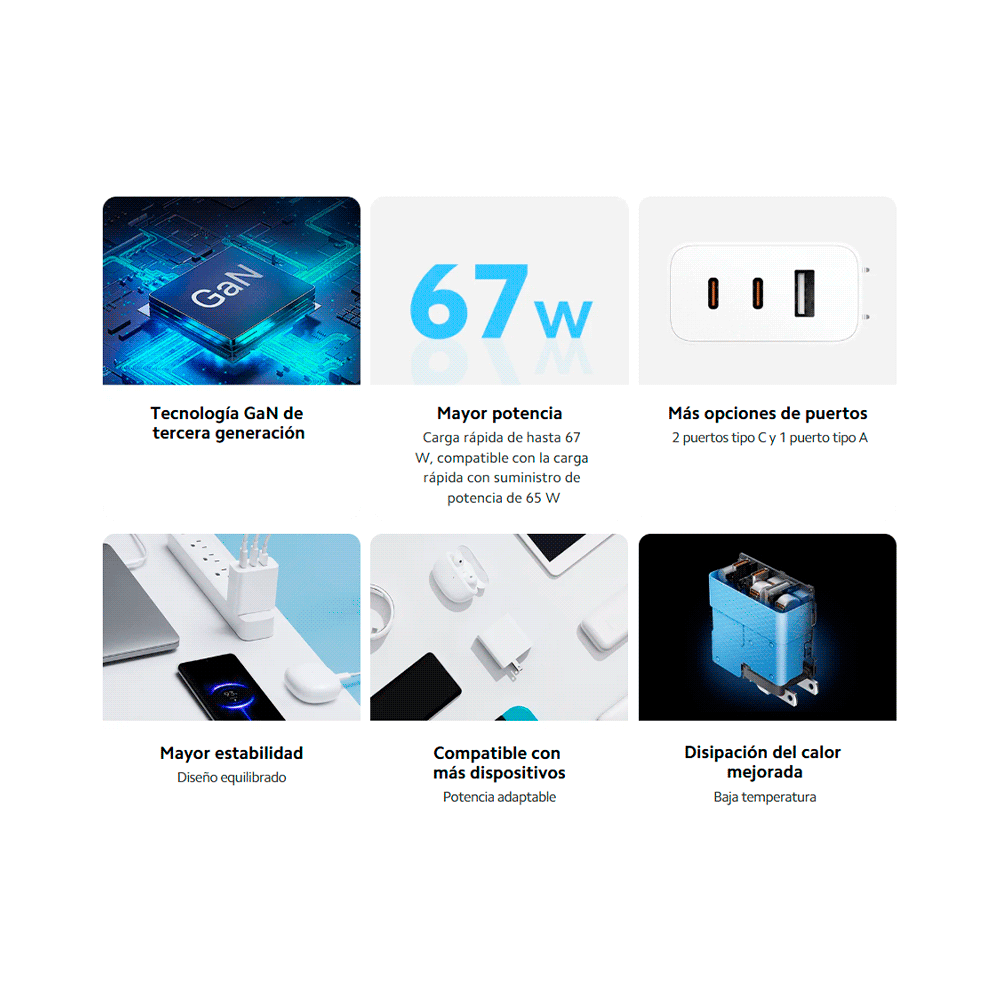 GaN

Tecnología GaN de tercera generación

67 W

Mayor potencia
Carga rápida de hasta 67 W, compatible con la carga rápida con suministro de potencia de 65 W

Más opciones de puertos
2 puertos tipo C y 1 puerto tipo A

Mayor estabilidad
Diseño equilibrado

Compatible con más dispositivos
Potencia adaptable

Disipación del calor mejorada
Baja temperatura